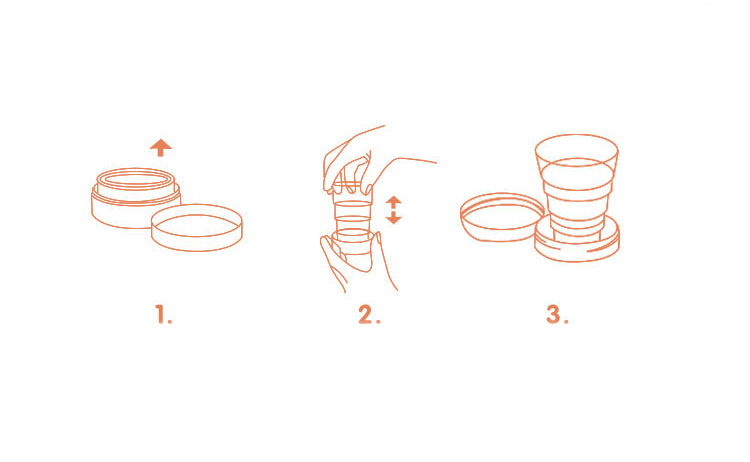 1.

2.

3.