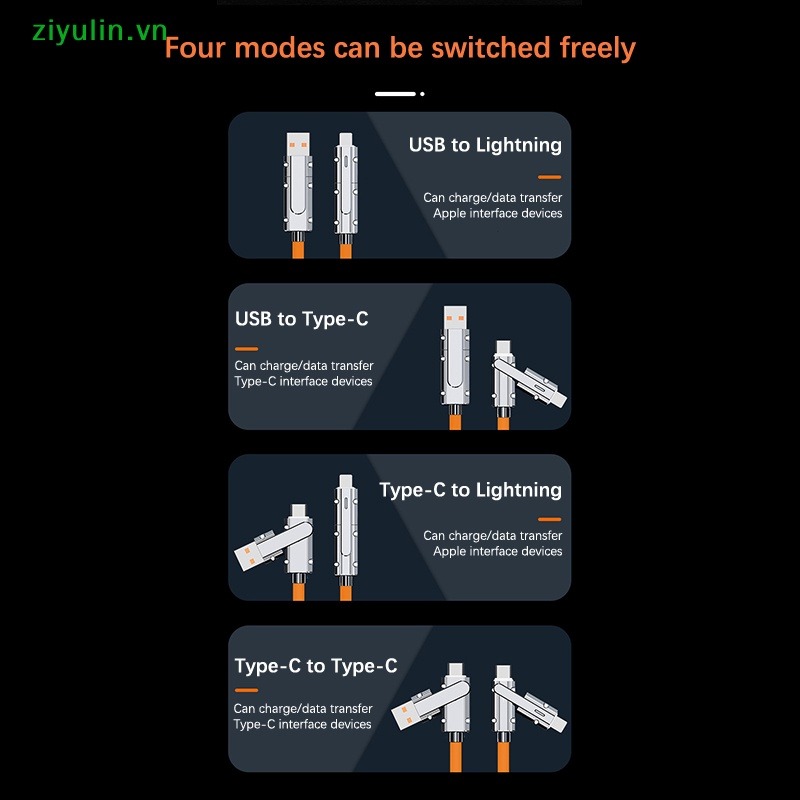 ziyulin.vn

Four modes can be switched freely

USB to Lightning

Can charge/data transfer Apple interface devices

USB to Type-C

Can charge/data transfer Type-C interface devices

Type-C to Lightning

Can charge/data transfer Apple interface devices

Type-C to Type-C

Can charge/data transfer Type-C interface devices