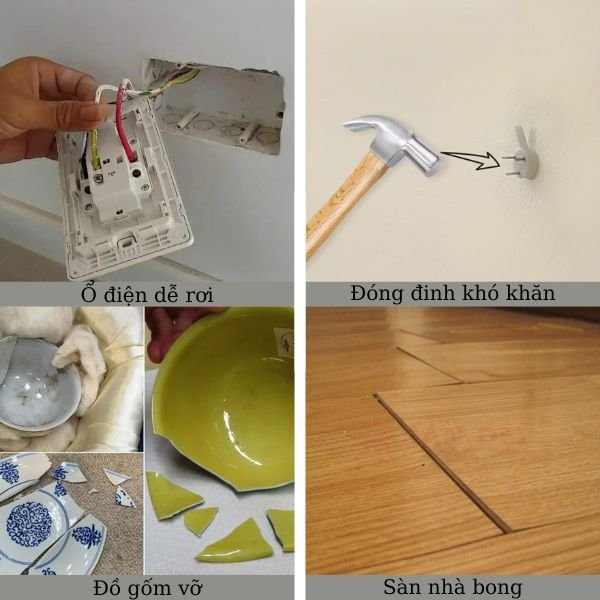 Ổ điện dễ rơi

Đóng đinh khó khăn

Đồ gốm vỡ

Sàn nhà bong