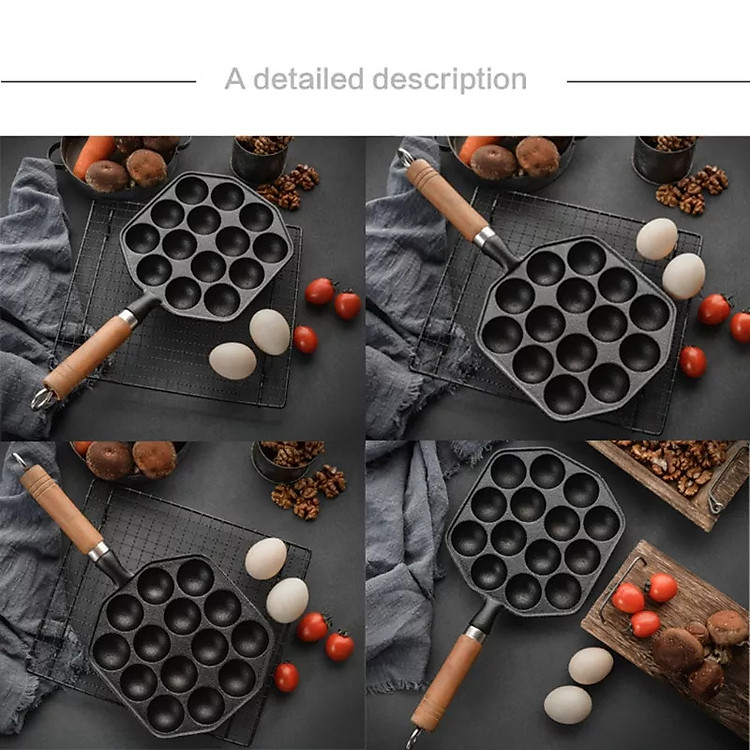 A detailed description