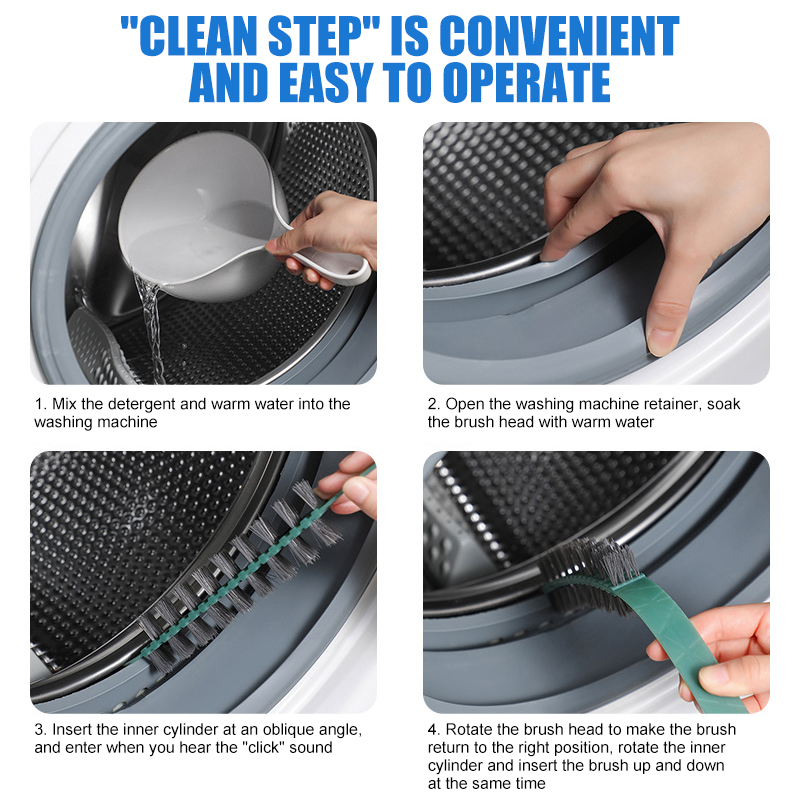 "CLEAN STEP" IS CONVENIENT AND EASY TO OPERATE

1. Mix the detergent and warm water into the washing machine

2. Open the washing machine retainer, soak the brush head with warm water

3. Insert the inner cylinder at an oblique angle, and enter when you hear the "click" sound

4. Rotate the brush head to make the brush return to the right position, rotate the inner cylinder and insert the brush up and down at the same time