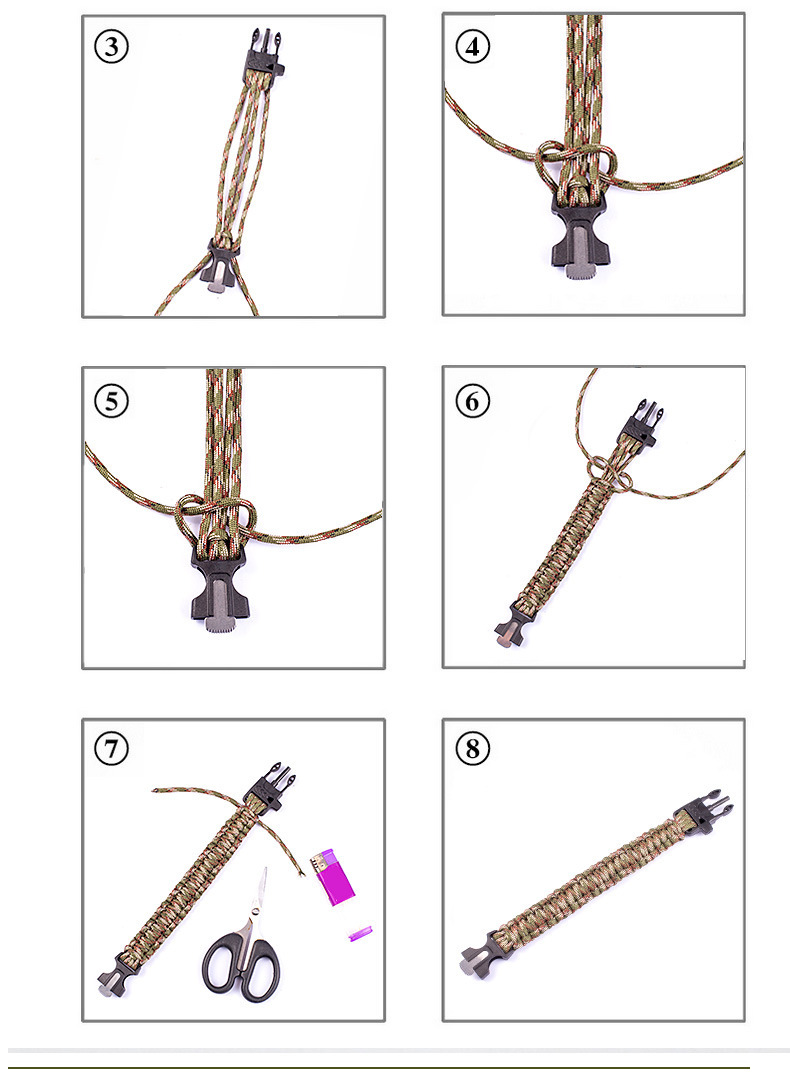 ③

④

⑤

⑥

⑦

⑧