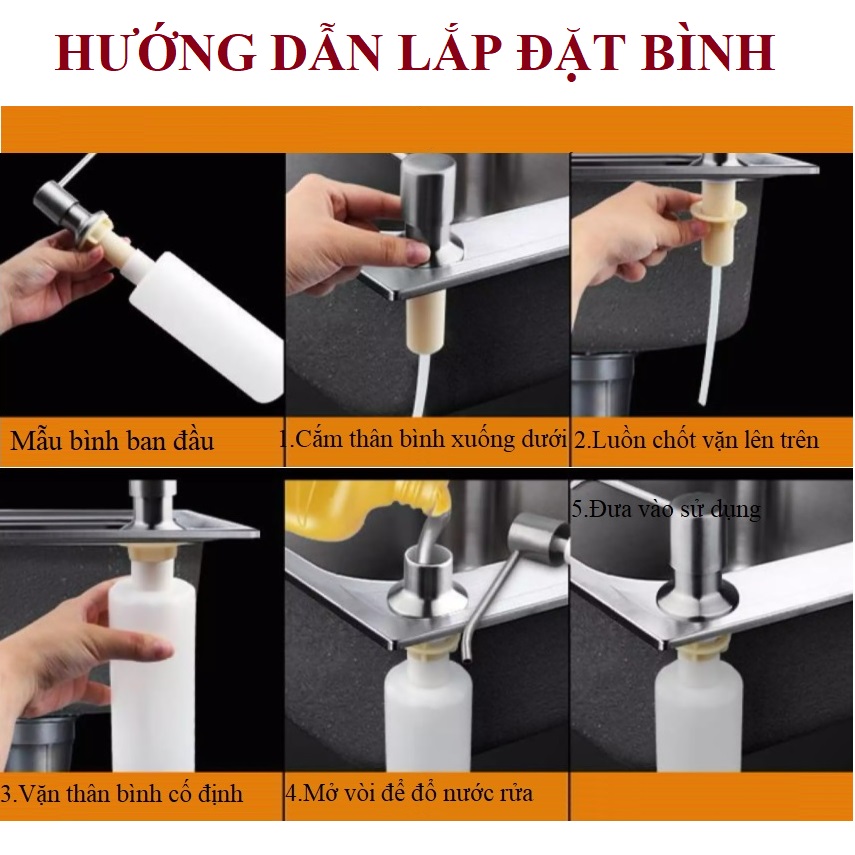 HƯỚNG DẪN LẮP ĐẶT BÌNH

Mẫu bình ban đầu

1.Cắm thân bình xuống dưới

2.Luồn chốt vặn lên trên

3.Vặn thân bình cố định

4.Mở vòi để đổ nước rửa

5.Đưa vào sử dụng