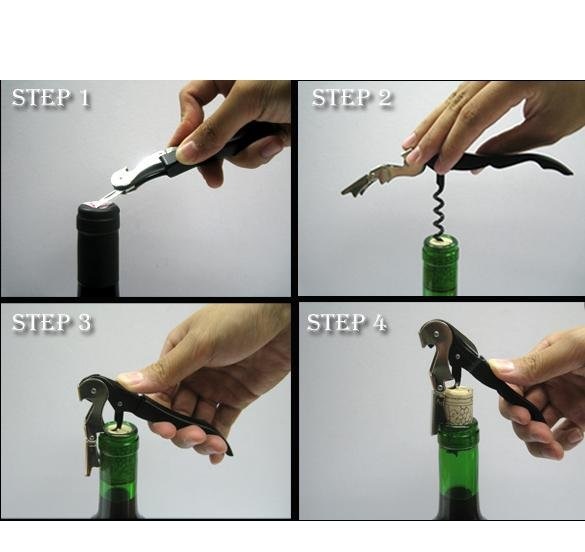 STEP 1

STEP 2

STEP 3

STEP 4