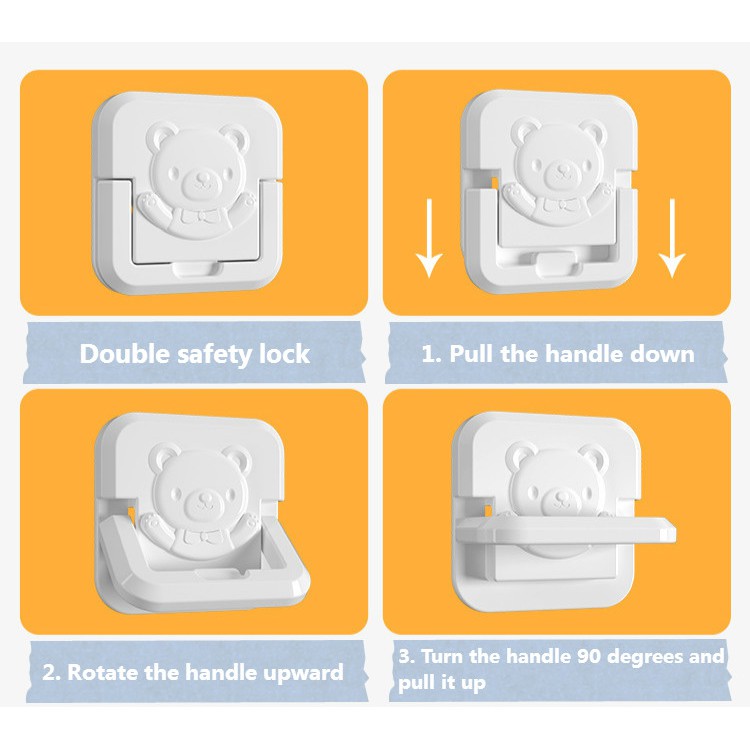 Double safety lock

1. Pull the handle down

2. Rotate the handle upward

3. Turn the handle 90 degrees and pull it up