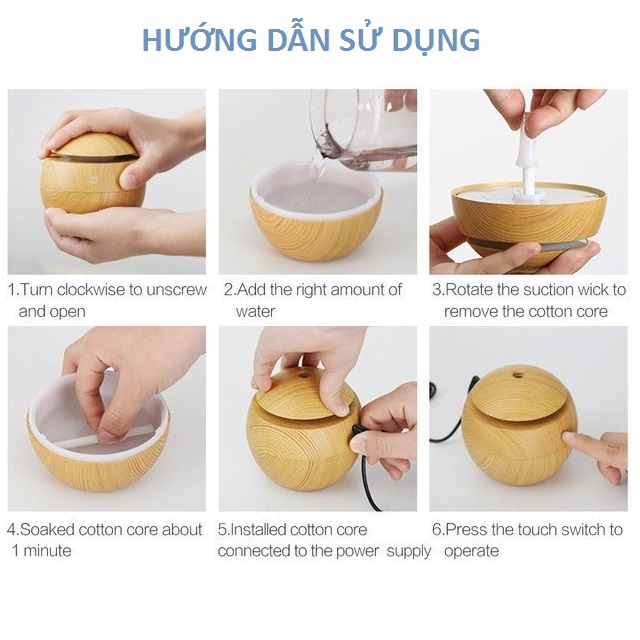 HƯỚNG DẪN SỬ DỤNG

1.Turn clockwise to unscrew and open

2.Add the right amount of water

3.Rotate the suction wick to remove the cotton core

4.Soaked cotton core about 1 minute

5.Installed cotton core connected to the power supply

6.Press the touch switch to operate