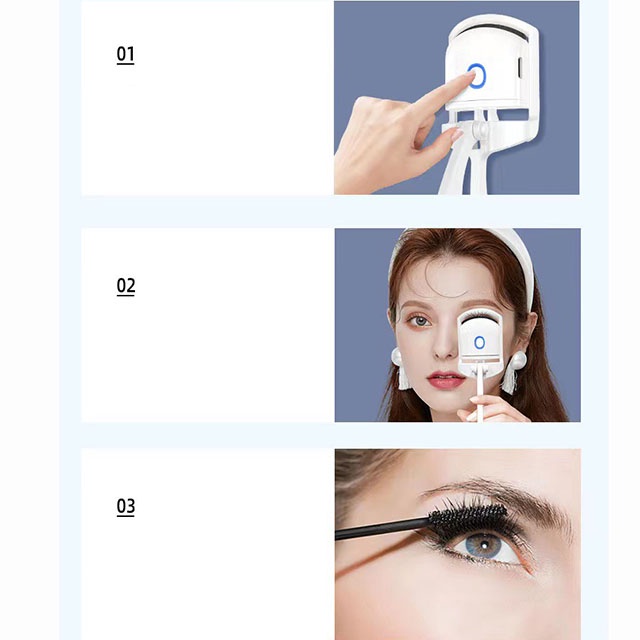 01

02

03