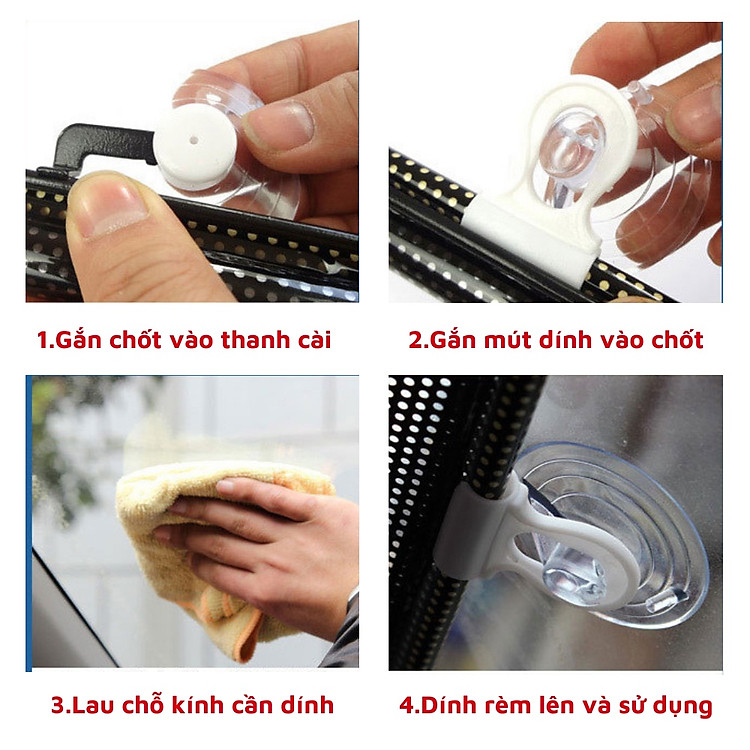 1.Gắn chốt vào thanh cài

2.Gắn mút dính vào chốt

3.Lau chỗ kính cần dính

4.Dính rèm lên và sử dụng