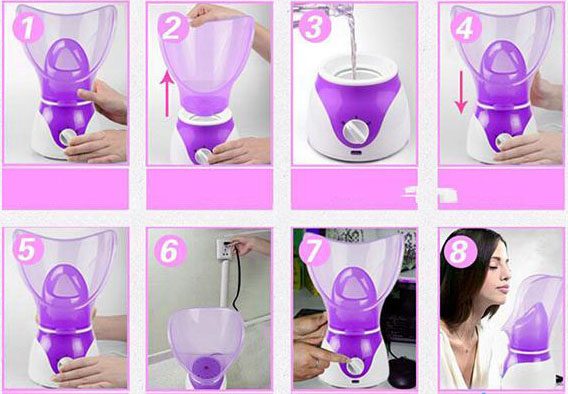 1
2
3
4
5
6
7
8