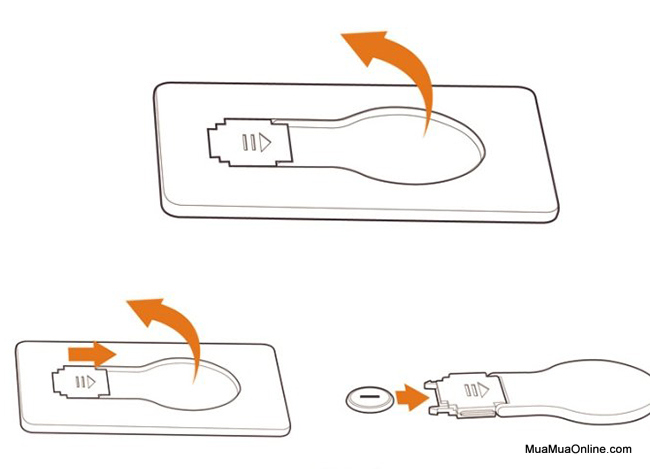 MuaMuaOnline.com