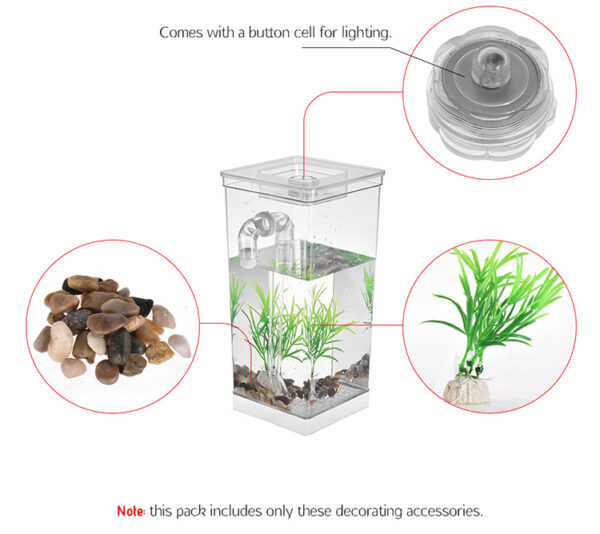 Comes with a button cell for lighting.

Note: this pack includes only these decorating accessories.