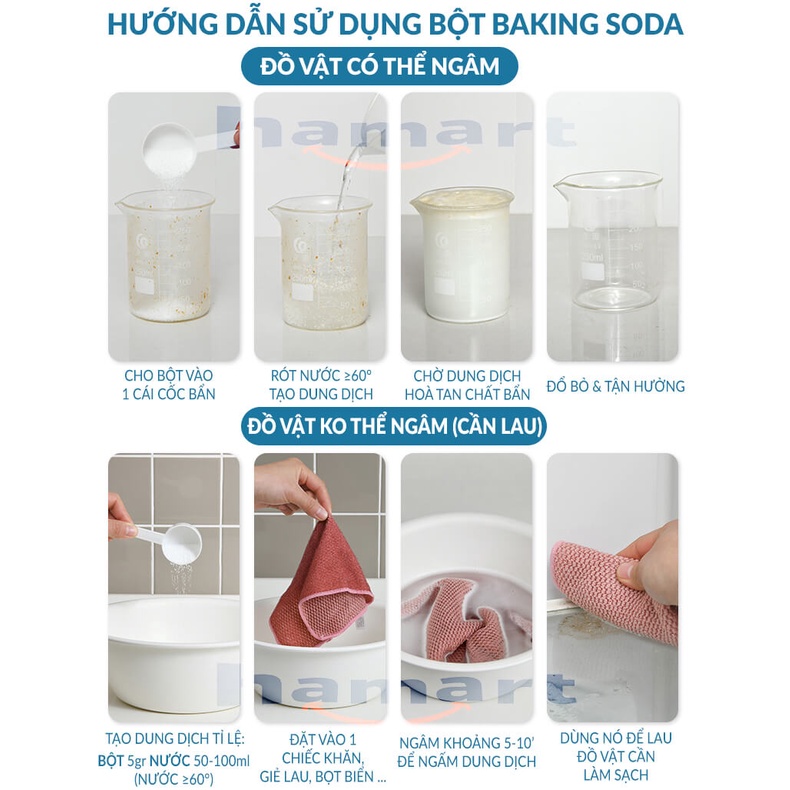 HƯỚNG DẪN SỬ DỤNG BỘT BAKING SODA

ĐỒ VẬT CÓ THỂ NGÂM

hamart

CHO BỘT VÀO 1 CÁI CỐC BẨN

RÓT NƯỚC ≥60° TẠO DUNG DỊCH

CHỜ DUNG DỊCH HOÀ TAN CHẤT BẨN

ĐỔ BỎ & TẬN HƯỞNG

ĐỒ VẬT KO THỂ NGÂM (CẦN LAU)

hamart

TẠO DUNG DỊCH TỈ LỆ: BỘT 5gr NƯỚC 50-100ml (NƯỚC ≥60°)

ĐẶT VÀO 1 CHIẾC KHĂN, GIẺ LAU, BỌT BIỂN ...

NGÂM KHOẢNG 5-10' ĐỂ NGẤM DUNG DỊCH

DÙNG NÓ ĐỂ LAU ĐỒ VẬT CẦN LÀM SẠCH