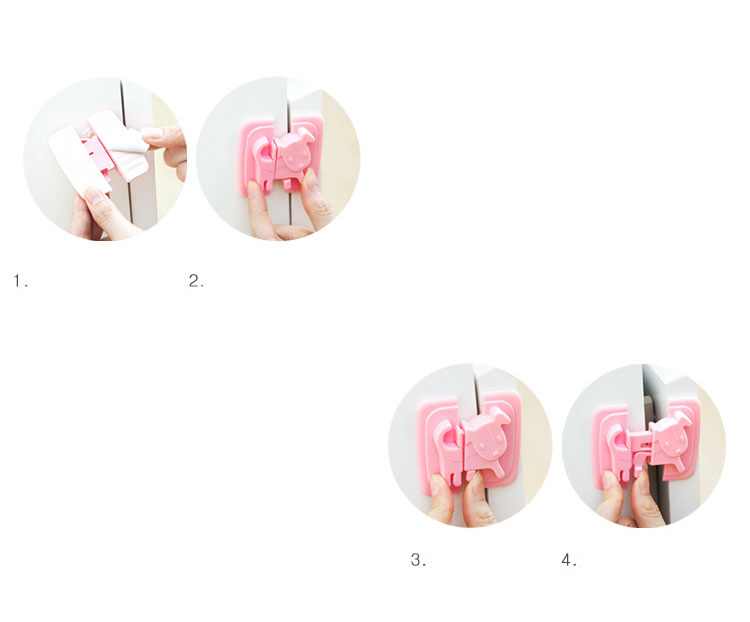 1.

2.

3.

4.