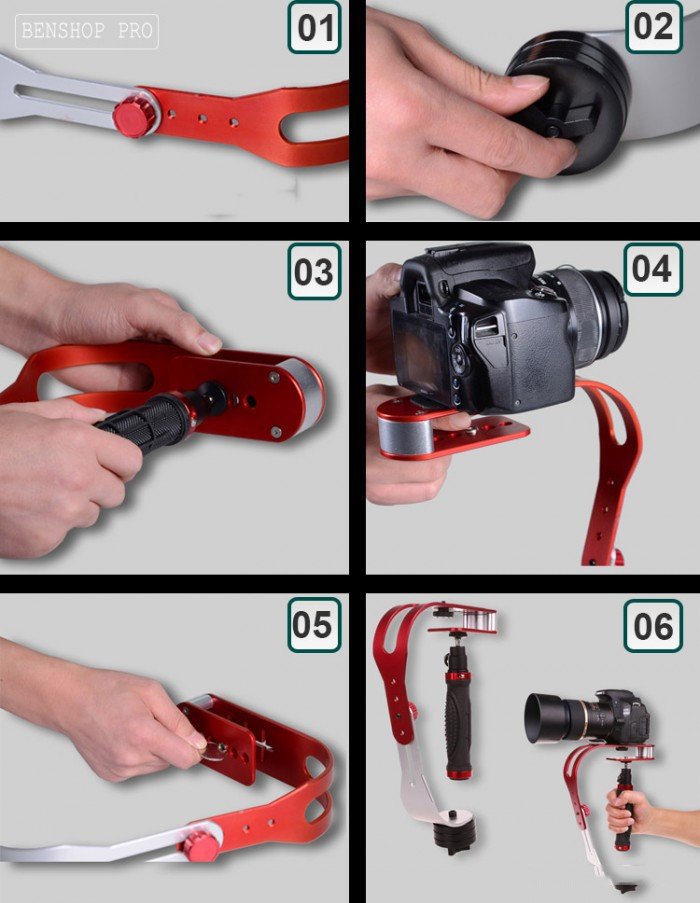 BENSHOP PRO

01

02

03

04

05

06